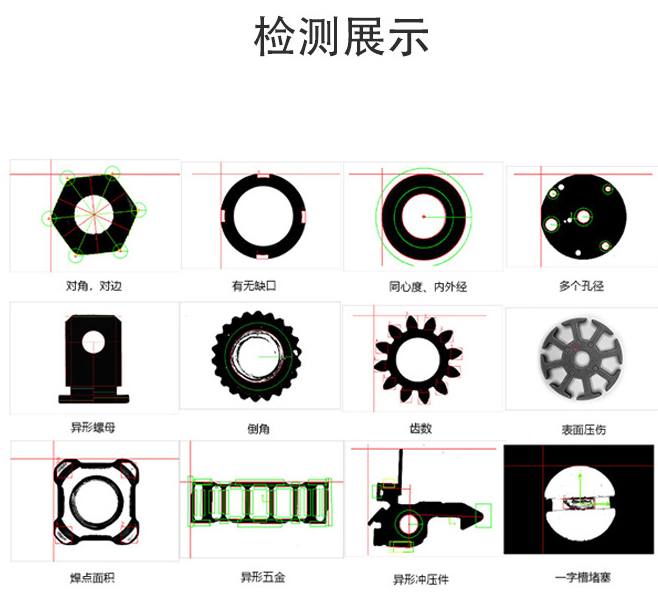 检测展示

对角，对边

有无缺口

同心度、内外经

多个孔径

异形螺母

倒角

齿数

表面压伤

焊点面积

异形五金

异形冲压件

一字槽堵塞