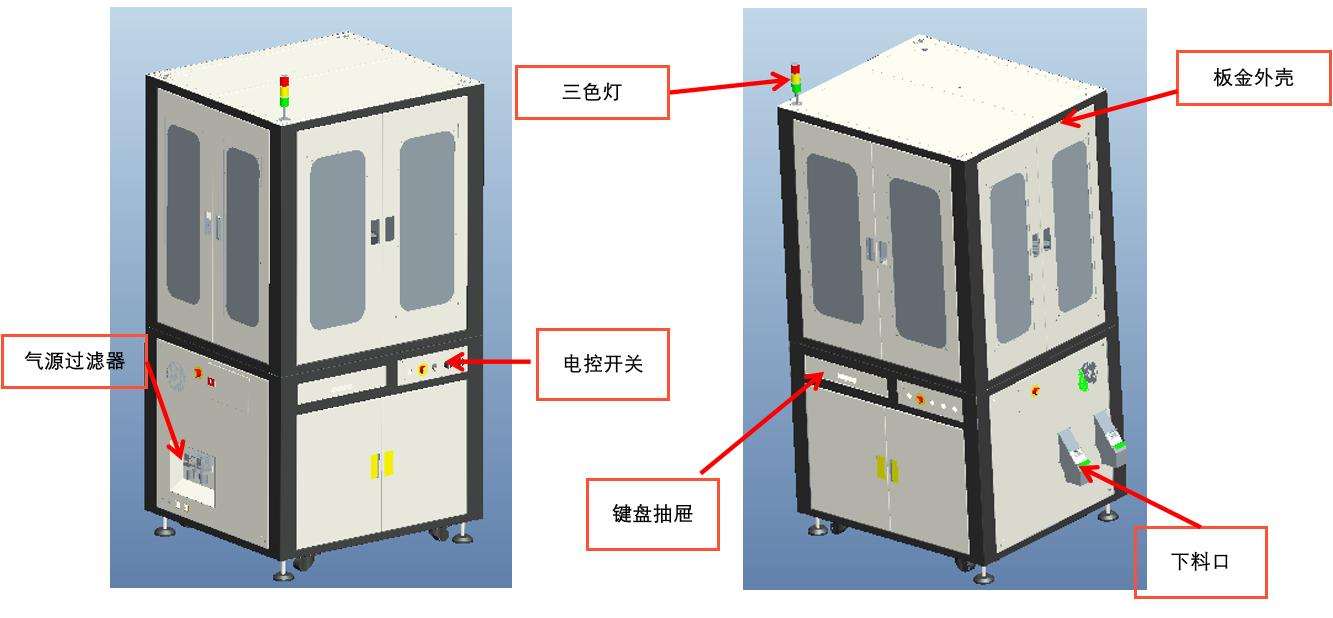 三色灯

板金外壳

气源过滤器

电控开关

键盘抽屉

下料口